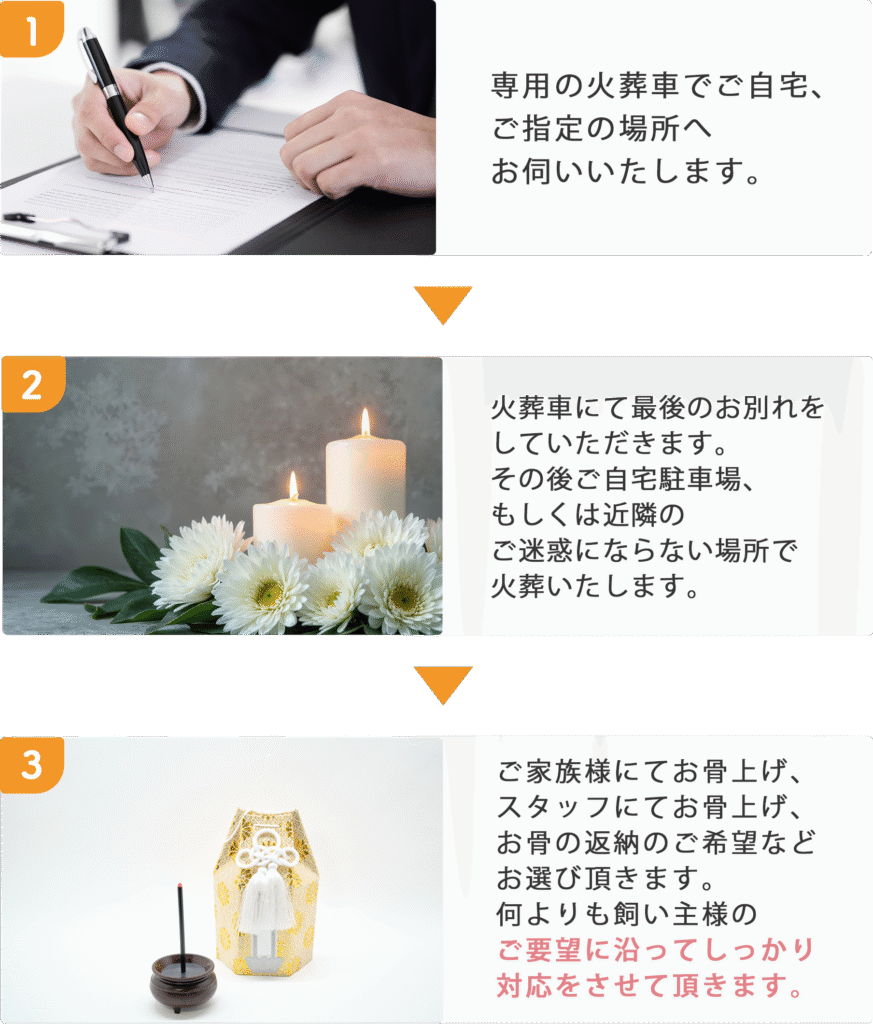 1

専用の火葬車でご自宅、ご指定の場所へお伺いいたします。

2

火葬車にて最後のお別れをしていただきます。その後ご自宅駐車場、もしくは近隣のご迷惑にならない場所で火葬いたします。

3

ご家族様にてお骨上げ、スタッフにてお骨上げ、お骨の返納のご希望などお選び頂きます。何よりも飼い主様のご要望に沿ってしっかり対応をさせて頂きます。